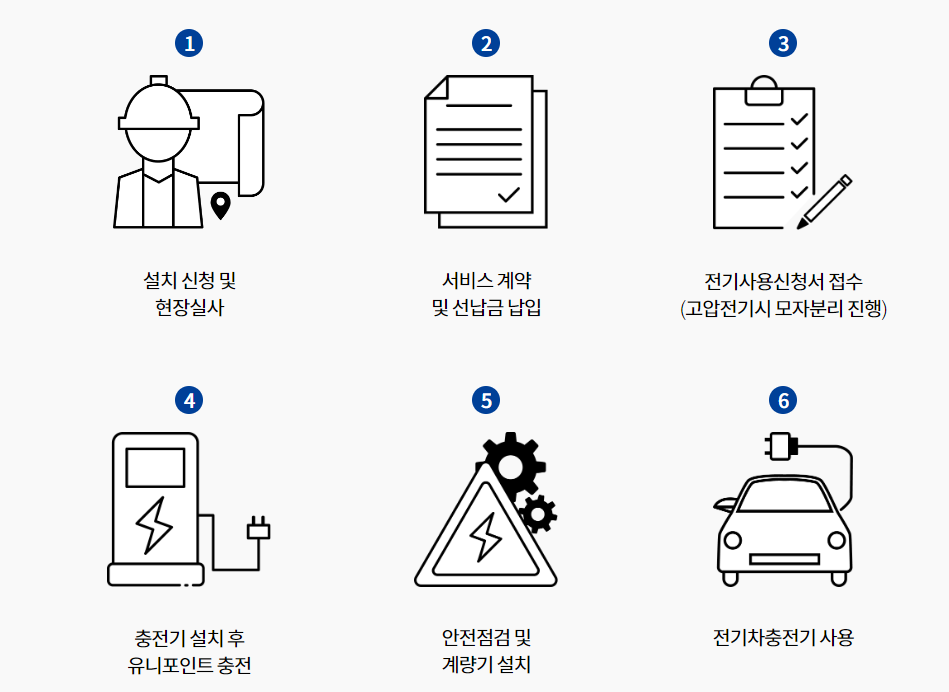 1

설치 신청 및 현장실사

2

서비스 계약 및 선납금 납입

3

전기사용신청서 접수 (고압전기시 모자분리 진행)

4

충전기 설치 후 유니포인트 충전

5

안전점검 및 계량기 설치

6

전기차충전기 사용